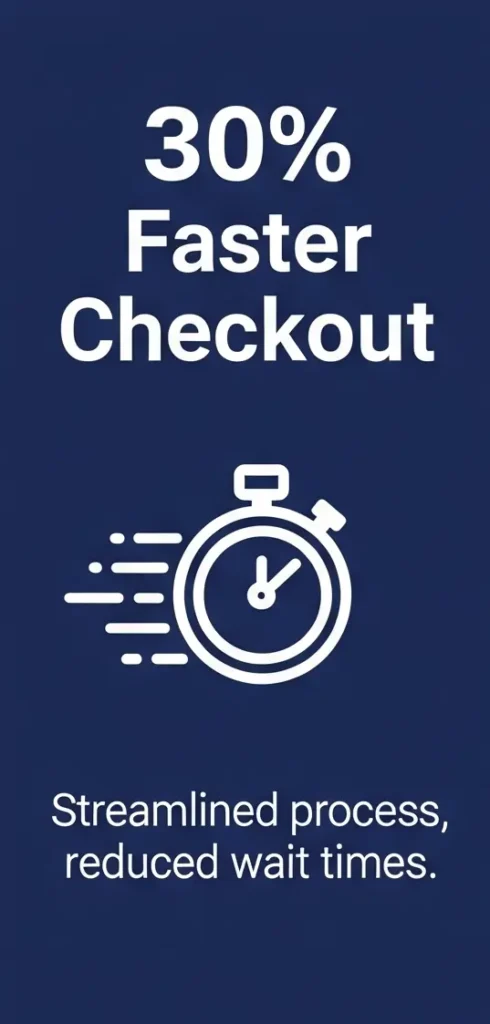 30%
Faster
Checkout

Streamlined process, reduced wait times.